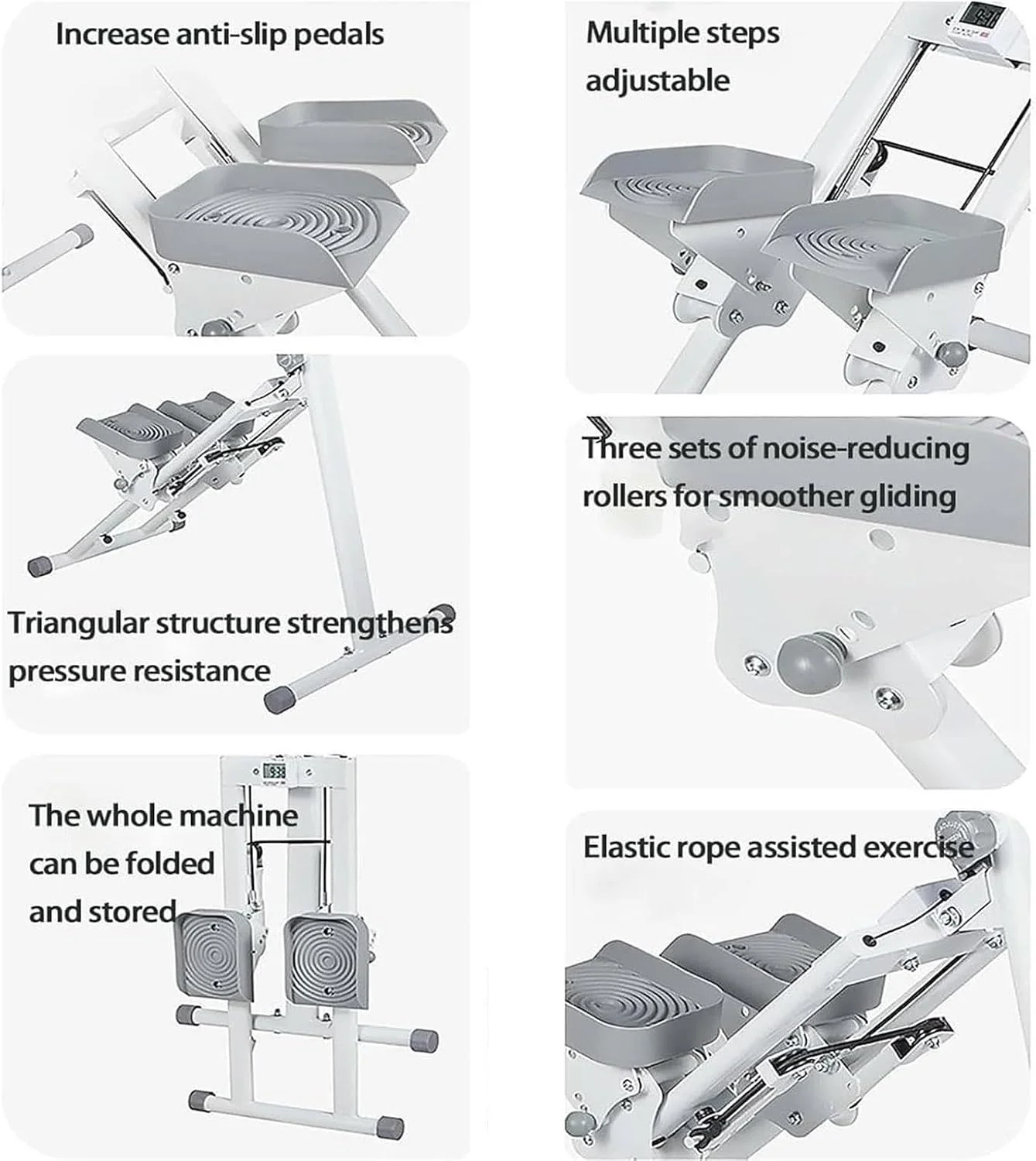 Increase anti-slip pedals

Triangular structure strengthens pressure resistance

The whole machine can be folded and stored

Multiple steps adjustable

Three sets of noise-reducing rollers for smoother gliding

Elastic rope assisted exercise