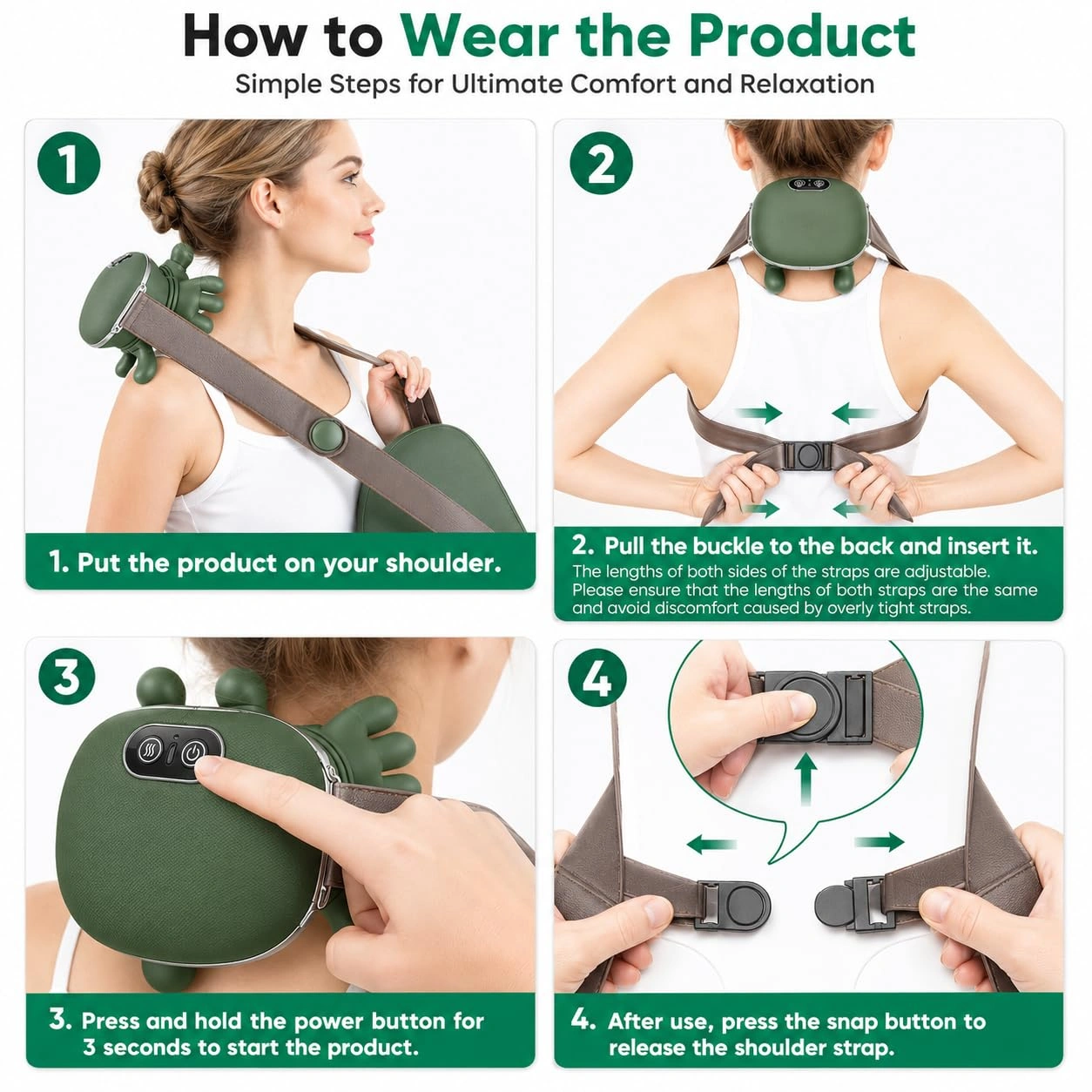 How to Wear the Product

Simple Steps for Ultimate Comfort and Relaxation

1

1. Put the product on your shoulder.

2

2. Pull the buckle to the back and insert it.

The lengths of both sides of the straps are adjustable. Please ensure that the lengths of both straps are the same and avoid discomfort caused by overly tight straps.

3

3. Press and hold the power button for 3 seconds to start the product.

4

4. After use, press the snap button to release the shoulder strap.